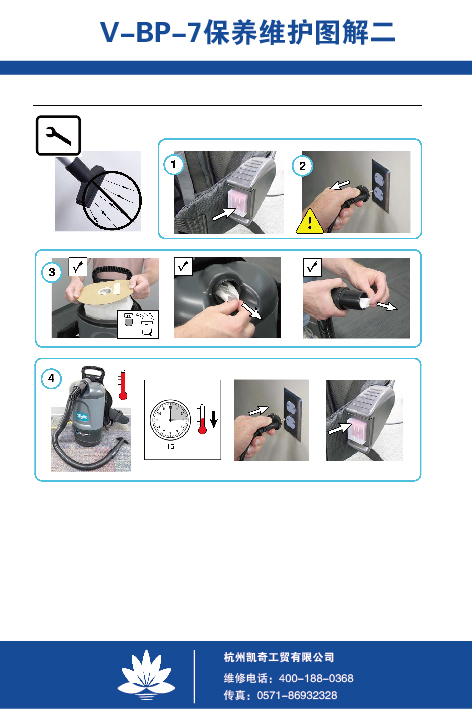 V-BP-7保养维护图解二

1

2

3

4

15

杭州凯奇工贸有限公司
维修电话：400-188-0368
传真：0571-86932328